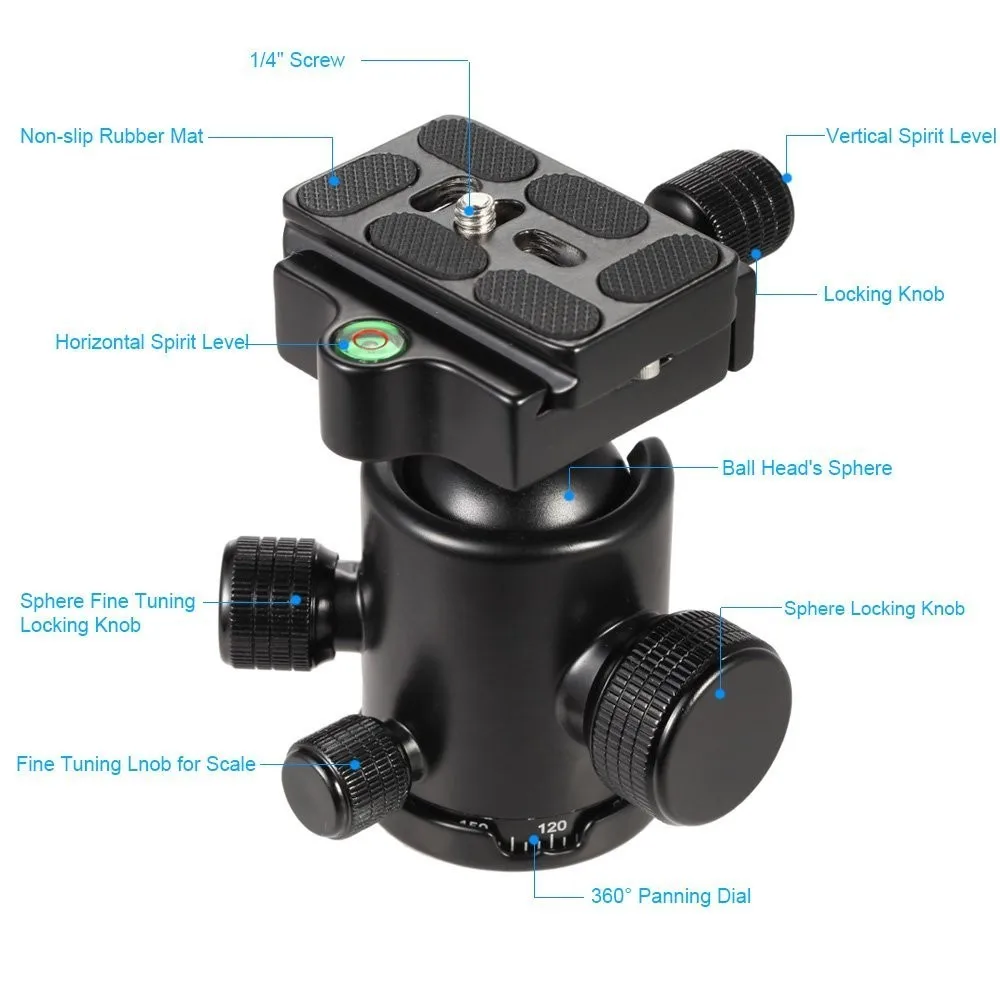 1/4" Screw

Non-slip Rubber Mat

Vertical Spirit Level

Locking Knob

Horizontal Spirit Level

Ball Head's Sphere

Sphere Fine Tuning Locking Knob

Sphere Locking Knob

Fine Tuning Lnob for Scale

150

120

360° Panning Dial